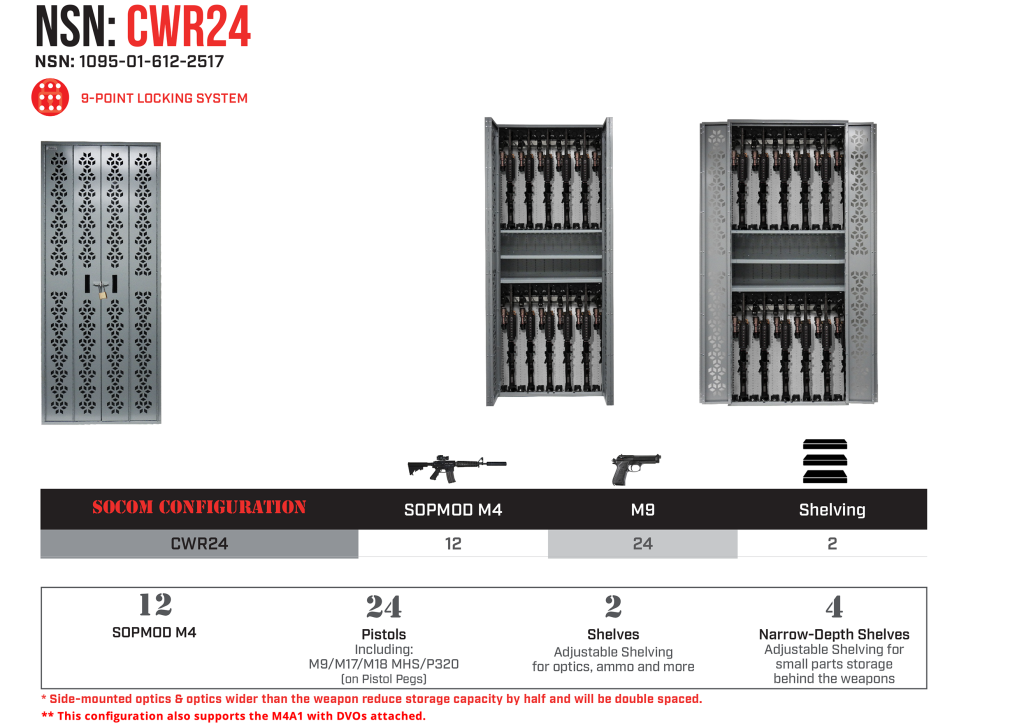 NSN: CWR24
NSN: 1095-01-612-2517

9-POINT LOCKING SYSTEM

| SOCOM CONFIGURATION | SOPMOD M4 | M9 | Shelving |
|---|---|---|---|
| CWR24 | 12 | 24 | 2 |

12
SOPMOD M4

24
Pistols
Including:
M9/M17/M18 MHS/P320
(on Pistol Pegs)

2
Shelves
Adjustable Shelving for optics, ammo and more

4
Narrow-Depth Shelves
Adjustable Shelving for small parts storage behind the weapons

* Side-mounted optics & optics wider than the weapon reduce storage capacity by half and will be double spaced.
** This configuration also supports the M4A1 with DVOs attached.