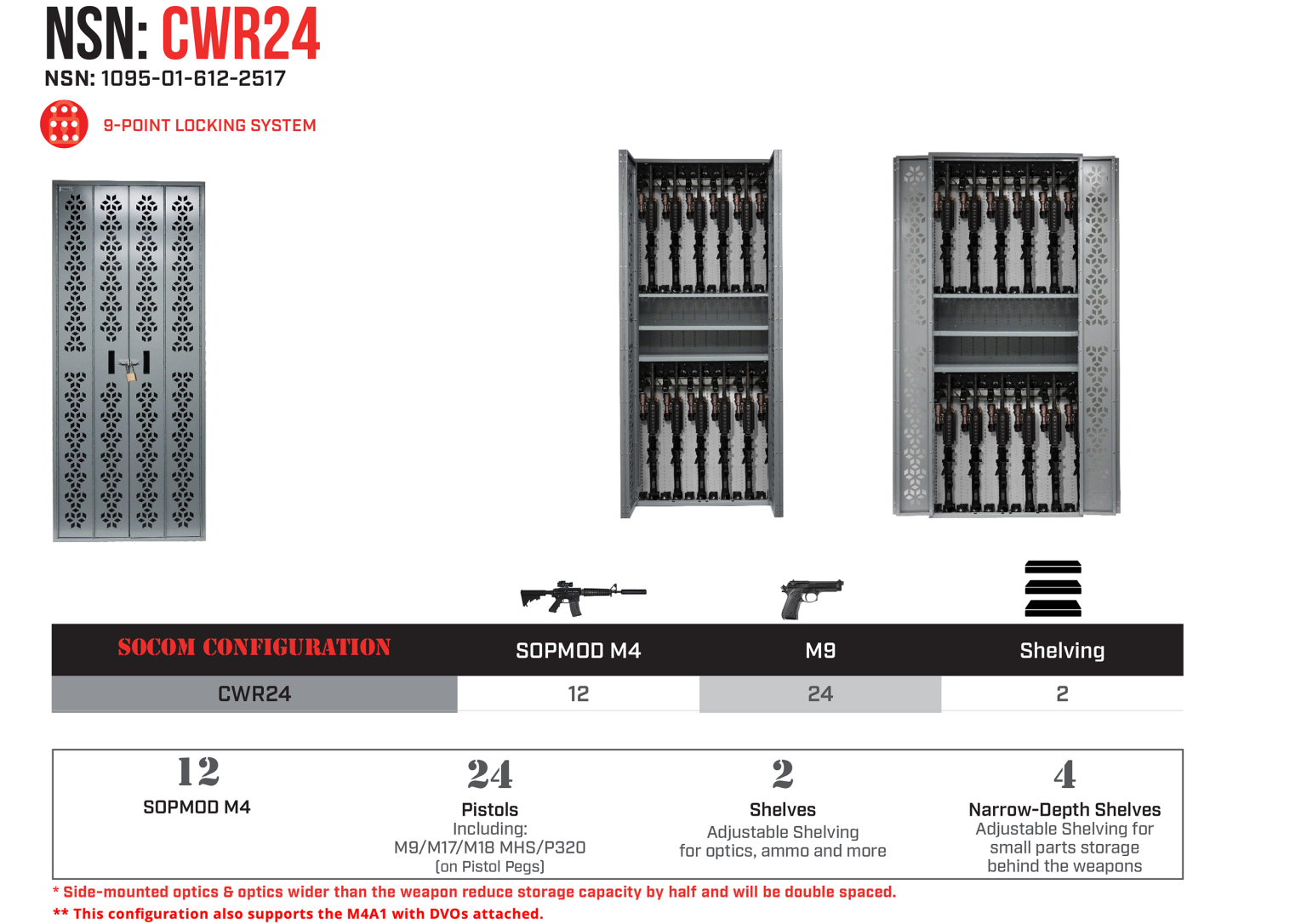 NSN: CWR24
NSN: 1095-01-612-2517

9-POINT LOCKING SYSTEM

| SOCOM CONFIGURATION | SOPMOD M4 | M9 | Shelving |
|---|---|---|---|
| CWR24 | 12 | 24 | 2 |

12
SOPMOD M4

24
Pistols
Including:
M9/M17/M18 MHS/P320
(on Pistol Pegs)

2
Shelves
Adjustable Shelving for optics, ammo and more

4
Narrow-Depth Shelves
Adjustable Shelving for small parts storage behind the weapons

* Side-mounted optics & optics wider than the weapon reduce storage capacity by half and will be double spaced.
** This configuration also supports the M4A1 with DVOs attached.