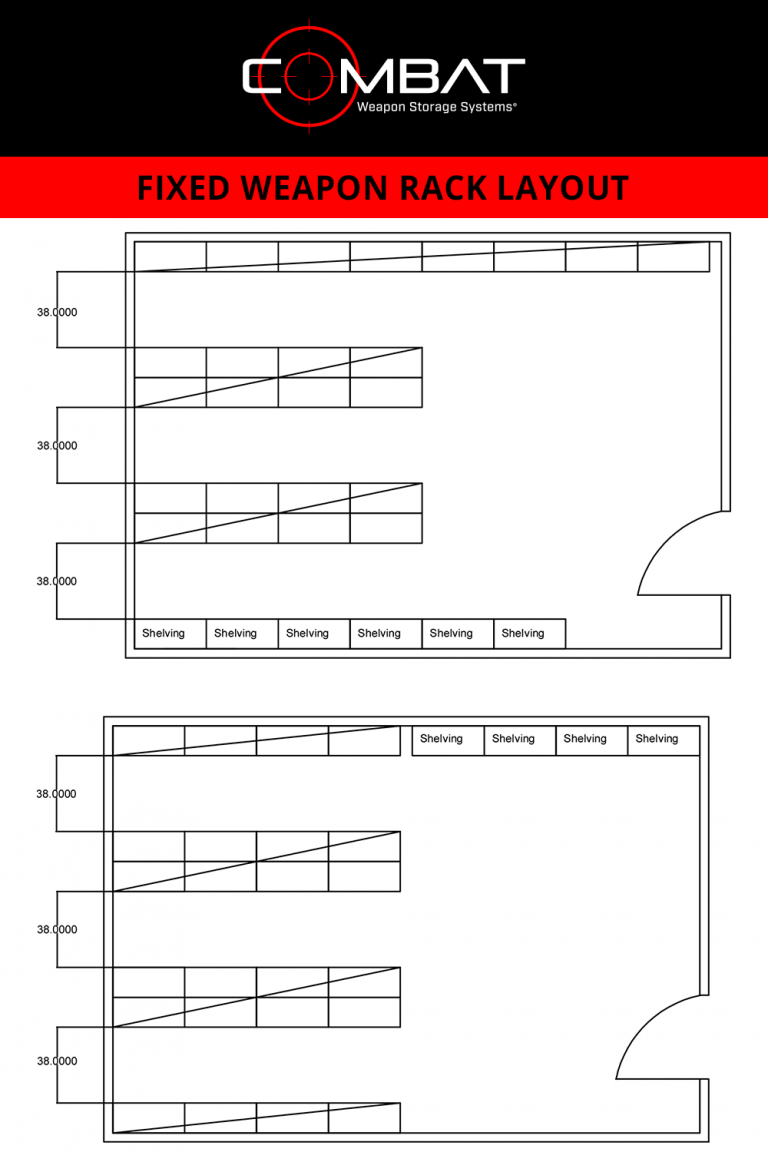 COMBAT
Weapon Storage Systems®

FIXED WEAPON RACK LAYOUT

38.0000

38.0000

38.0000

Shelving Shelving Shelving Shelving Shelving Shelving

Shelving Shelving Shelving Shelving

38.0000

38.0000

38.0000